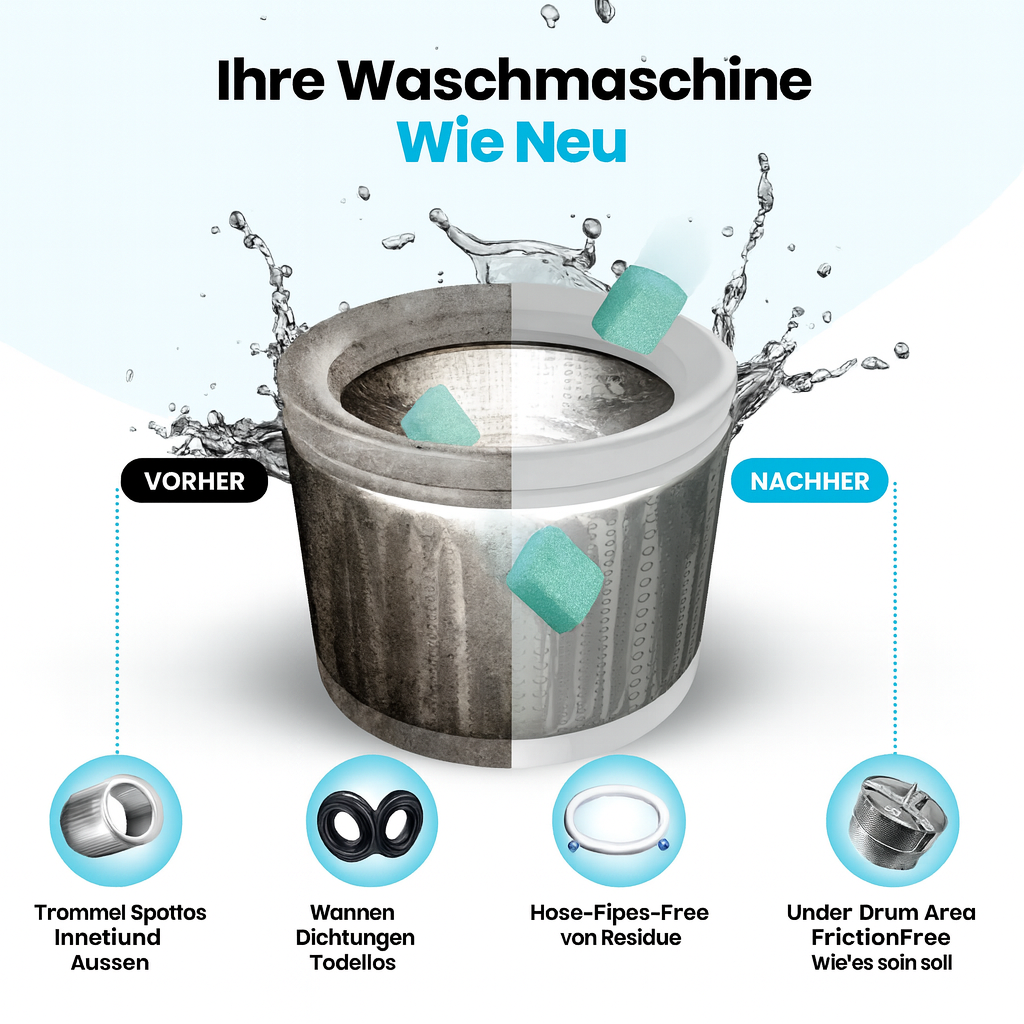 Ihre Waschmaschine
Wie Neu

VORHER

NACHHER

Trommel Spottos Innetiund Aussen

Wannen Dichtungen Todellos

Hose-Fipes-Free von Residue

Under Drum Area FrictionFree Wie'es soin soll