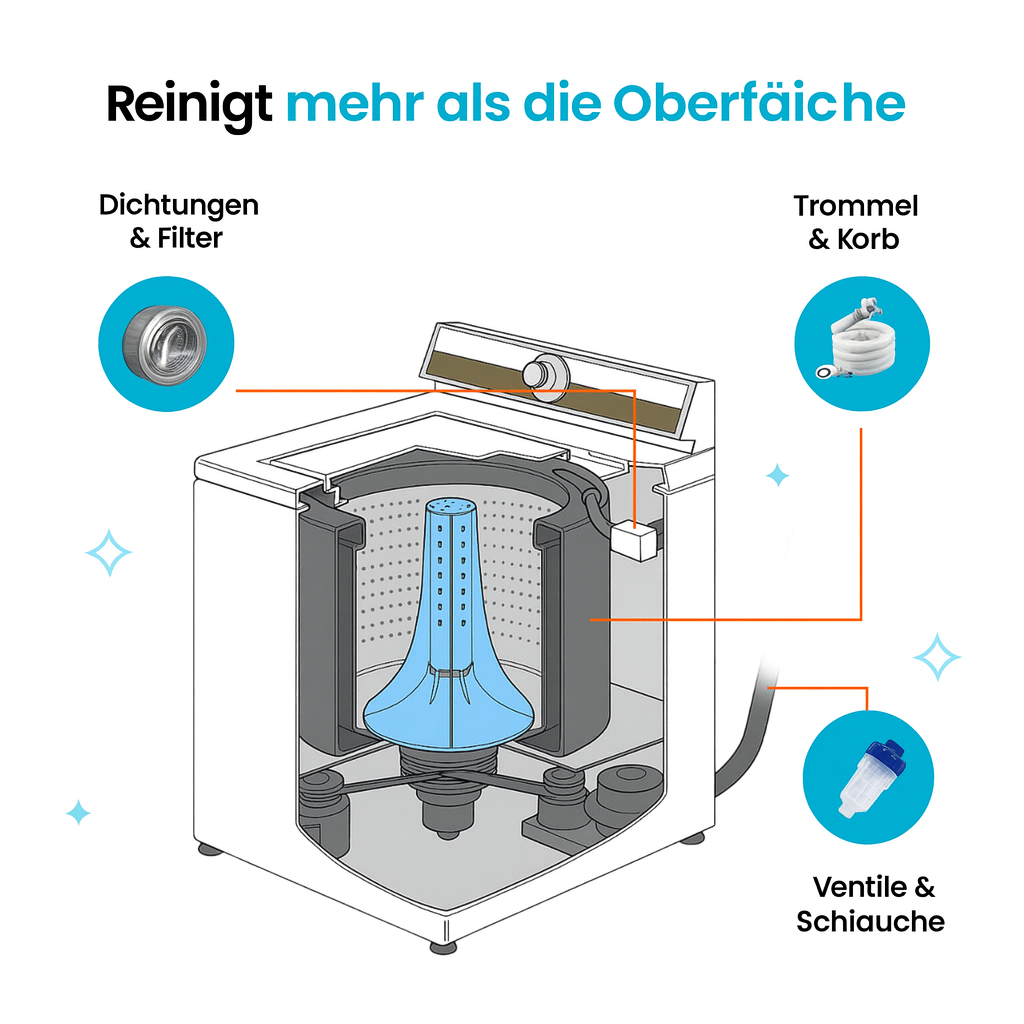 Reinigt mehr als die Oberfäiche

Dichtungen & Filter

Trommel & Korb

Ventile & Schiauche